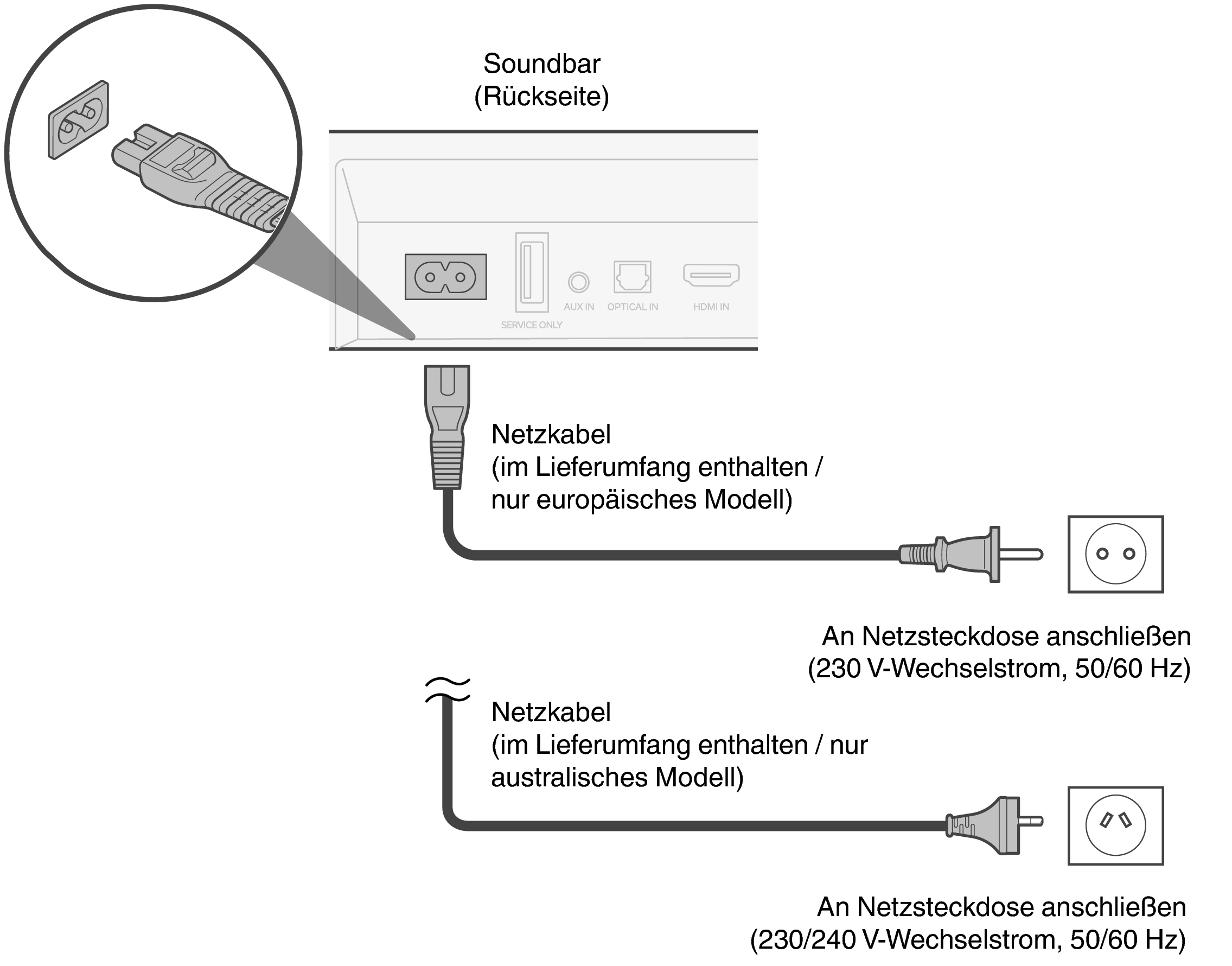 Soundbar
(Rückseite)

SERVICE ONLY
AUX IN
OPTICAL IN
HDMI IN

Netzkabel
(im Lieferumfang enthalten / nur europäisches Modell)

An Netzsteckdose anschließen
(230 V-Wechselstrom, 50/60 Hz)

Netzkabel
(im Lieferumfang enthalten / nur australisches Modell)

An Netzsteckdose anschließen
(230/240 V-Wechselstrom, 50/60 Hz)